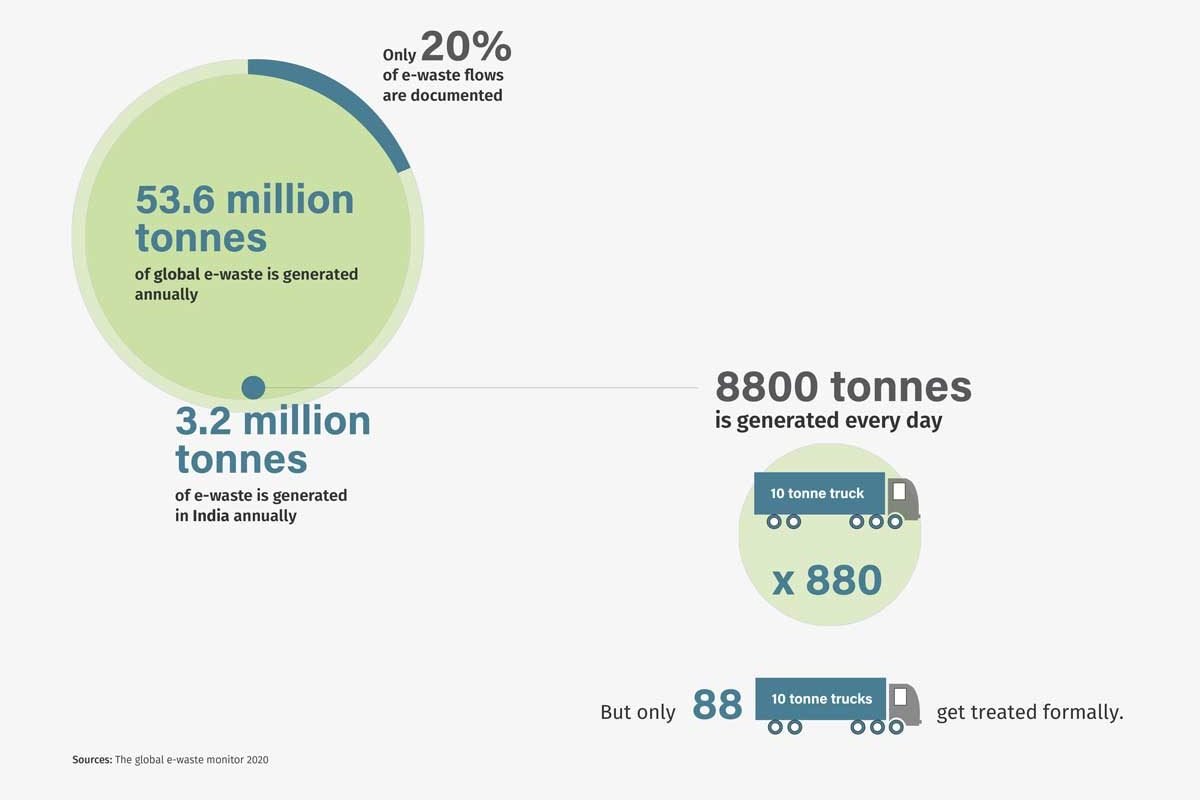 Only 20%
of e-waste flows
are documented

53.6 million tonnes
of global e-waste is generated annually

3.2 million tonnes
of e-waste is generated in India annually

8800 tonnes
is generated every day

10 tonne truck

x 880

But only 88 10 tonne trucks get treated formally.

Sources: The global e-waste monitor 2020